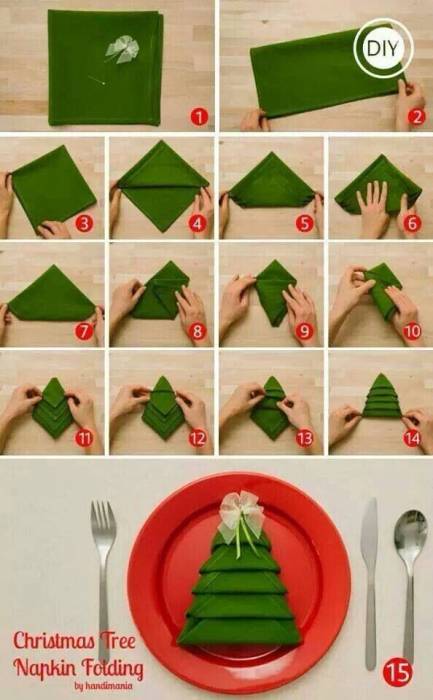 1

DIY

2

3

4

5

6

7

8

9

10

11

12

13

14

Christmas Tree Napkin Folding

by handimania

15